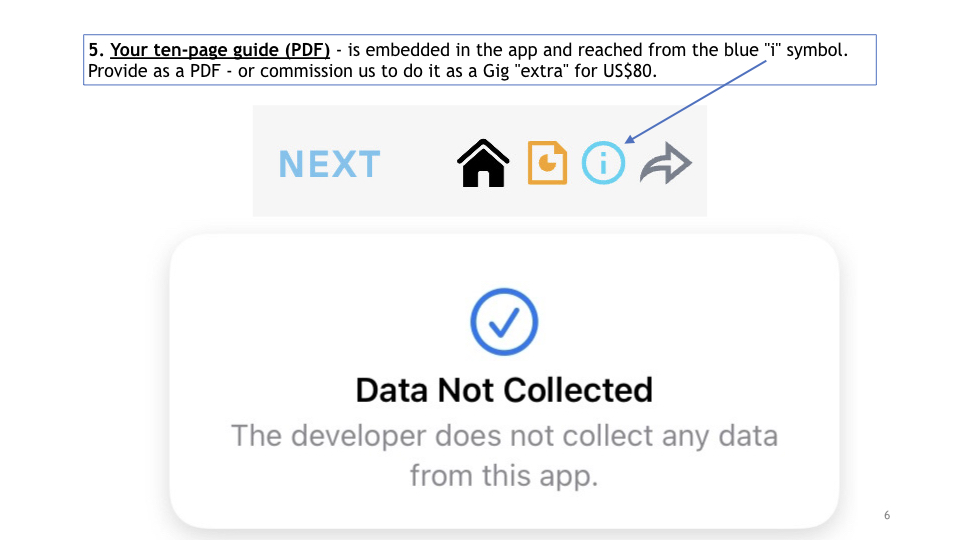 5. Your ten-page guide (PDF) - is embedded in the app and reached from the blue "i" symbol. Provide as a PDF - or commission us to do it as a Gig "extra" for US$80.

NEXT

Data Not Collected

The developer does not collect any data from this app.

6